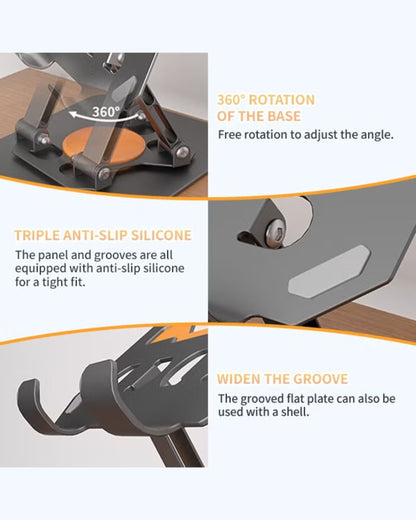 360°

360° ROTATION OF THE BASE

Free rotation to adjust the angle.

TRIPLE ANTI-SLIP SILICONE

The panel and grooves are all equipped with anti-slip silicone for a tight fit.

WIDEN THE GROOVE

The grooved flat plate can also be used with a shell.