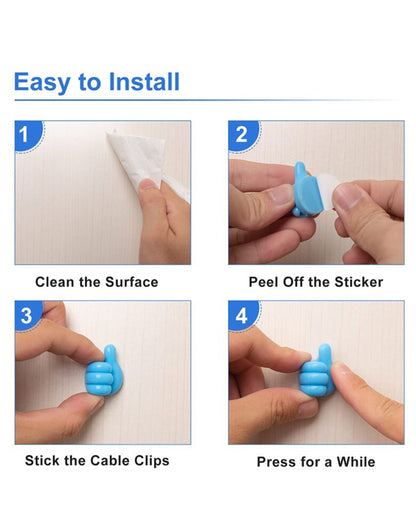 Easy to Install

1

Clean the Surface

2

Peel Off the Sticker

3

Stick the Cable Clips

4

Press for a While