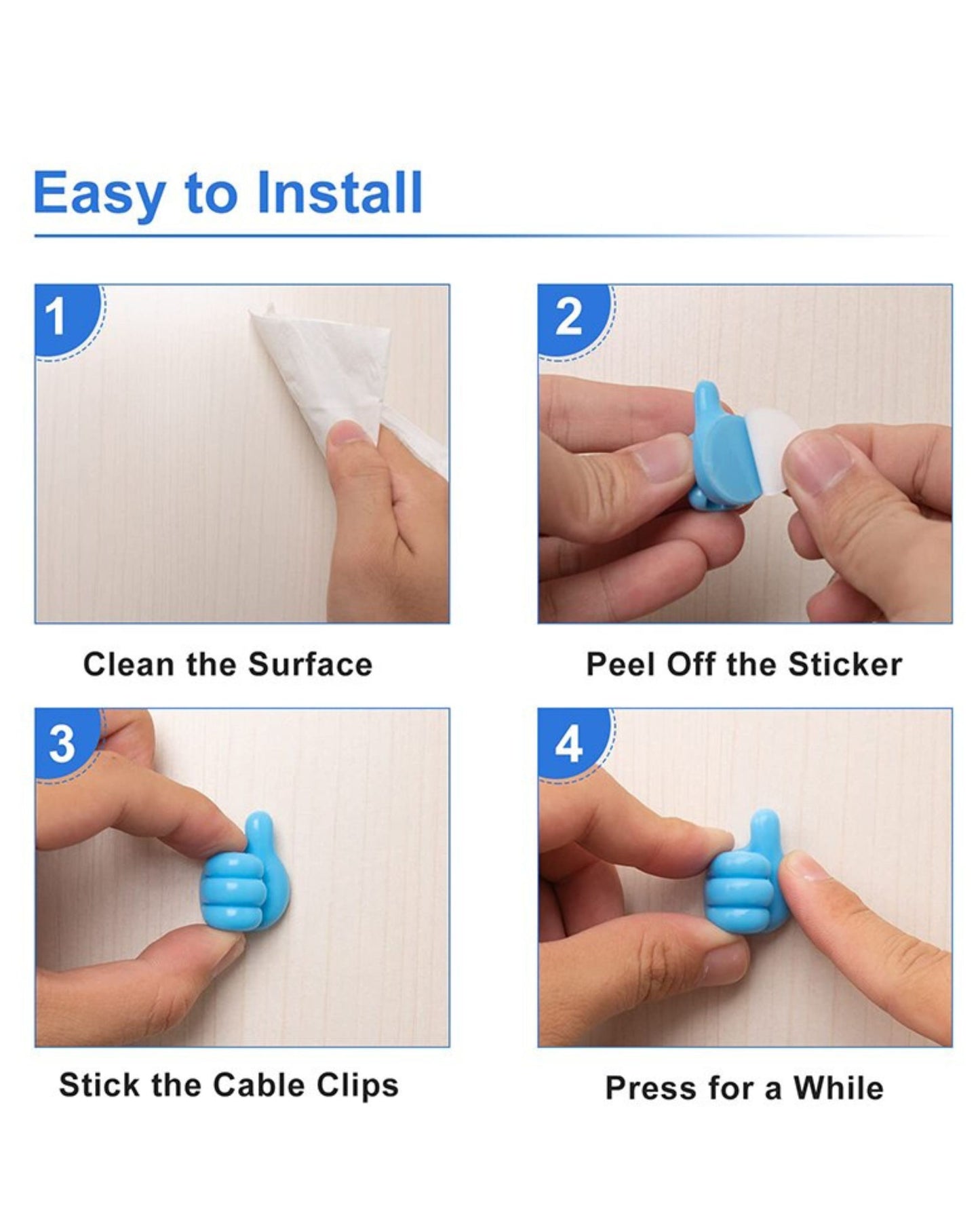 Easy to Install

1

Clean the Surface

2

Peel Off the Sticker

3

Stick the Cable Clips

4

Press for a While