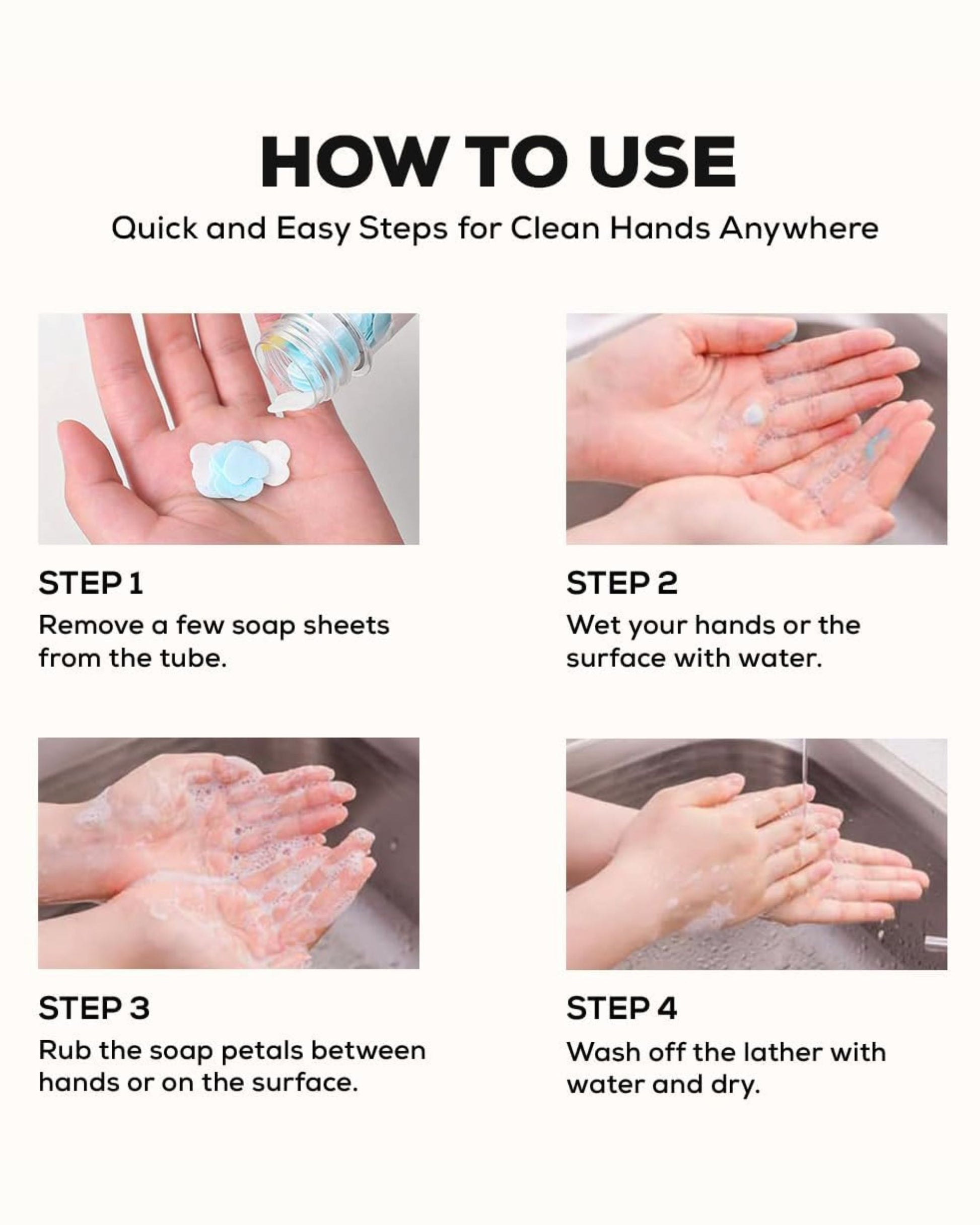 HOW TO USE

Quick and Easy Steps for Clean Hands Anywhere

STEP 1

Remove a few soap sheets from the tube.

STEP 2

Wet your hands or the surface with water.

STEP 3

Rub the soap petals between hands or on the surface.

STEP 4

Wash off the lather with water and dry.