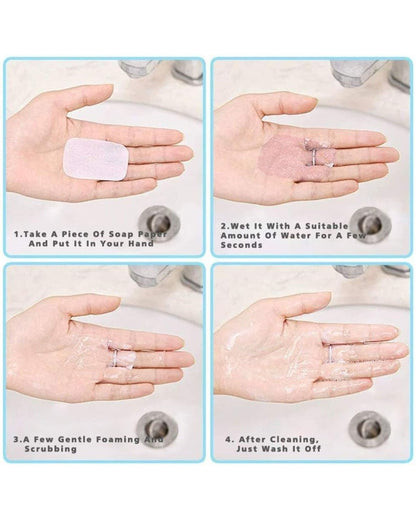 1.Take A Piece Of Soap Paper And Put It In Your Hand

2.Wet It With A Suitable Amount Of Water For A Few Seconds

3.A Few Gentle Foaming And Scrubbing

4. After Cleaning, Just Wash It Off